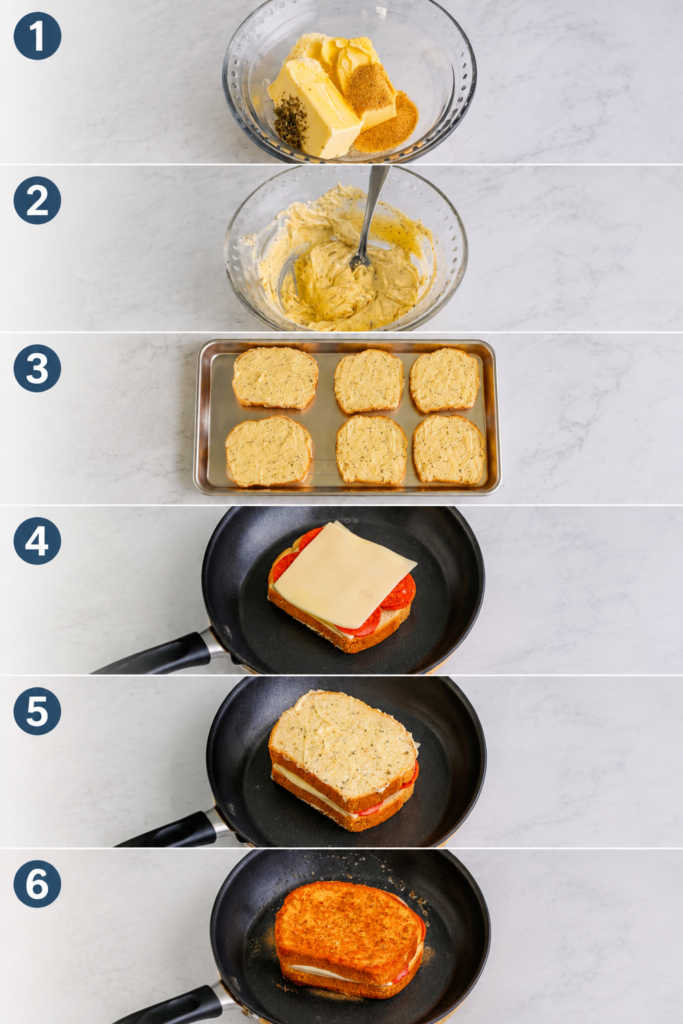 1

2

3

4

5

6