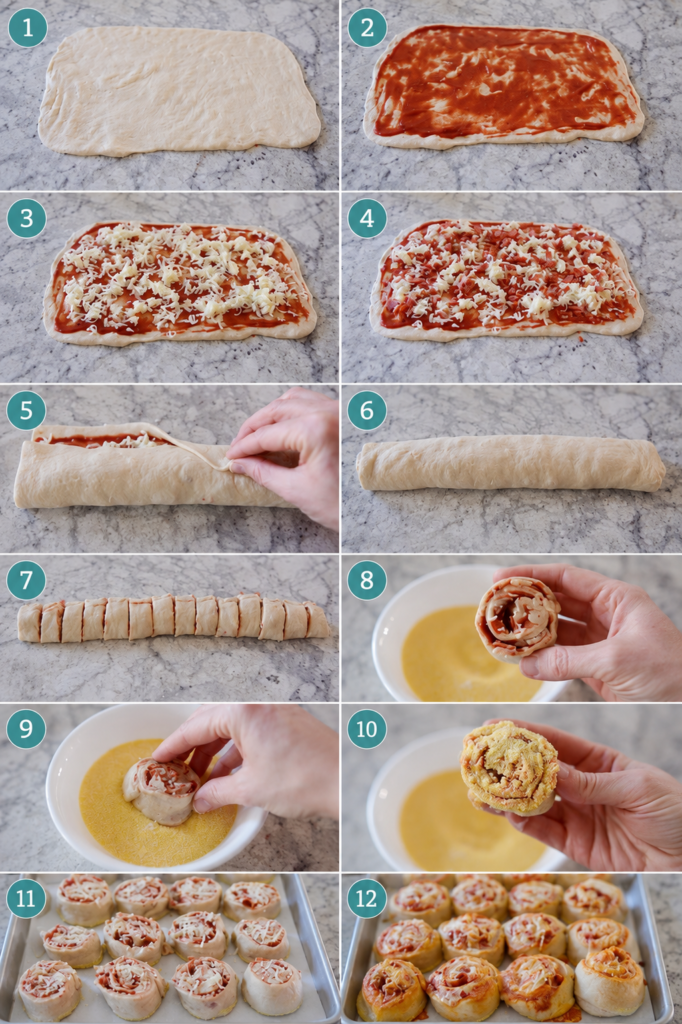 1
2
3
4
5
6
7
8
9
10
11
12