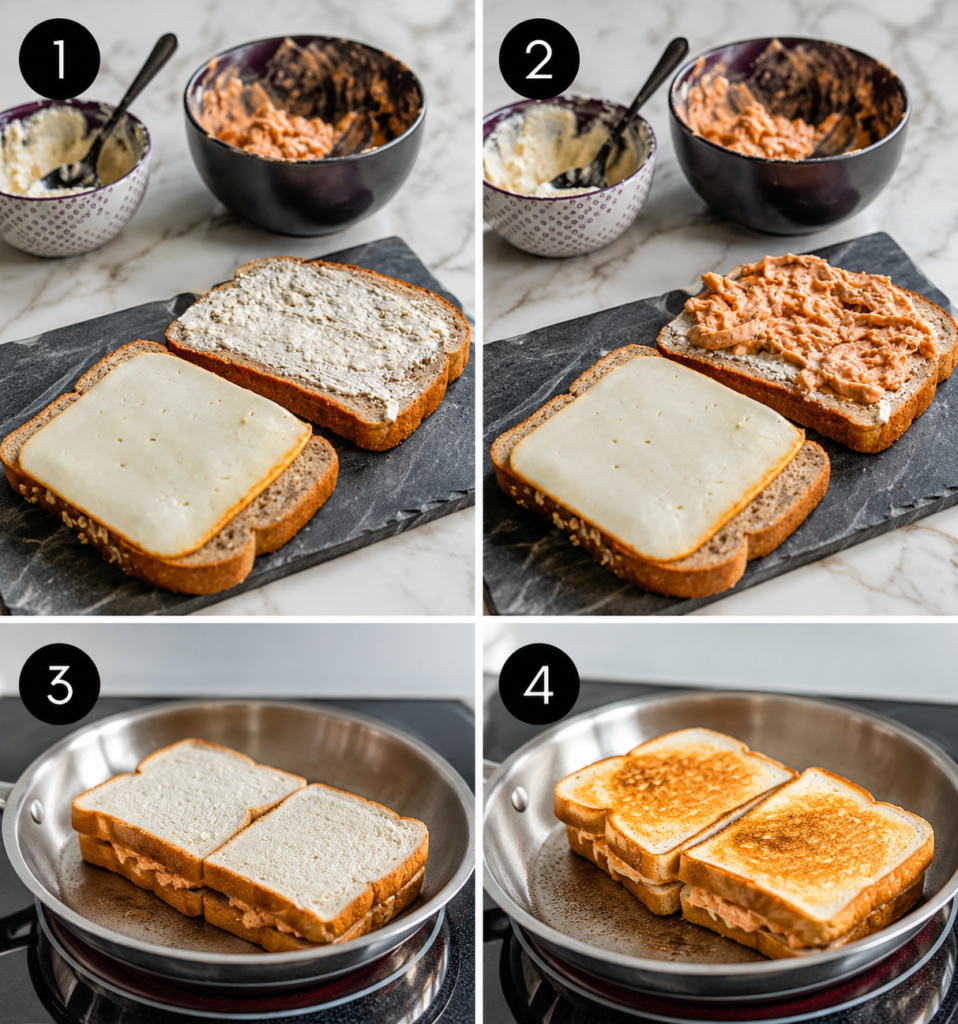 1

2

3

4